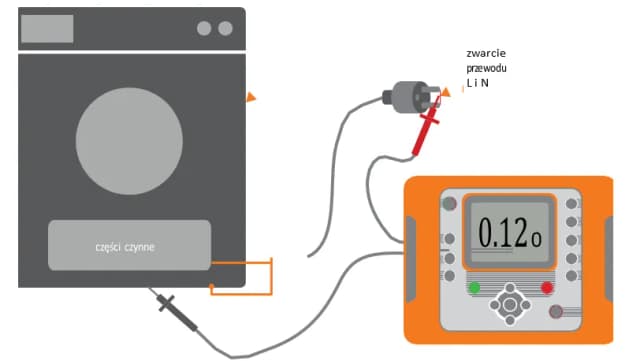 zwarcie
przewodu
L i N

części czynne

0.12 o